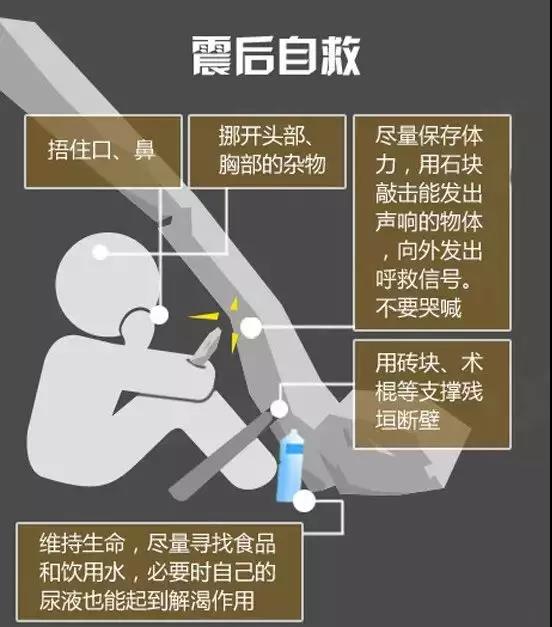 震后自救

捂住口、鼻

挪开头部、胸部的杂物

尽量保存体力，用石块敲击能发出声响的物体，向外发出呼救信号。不要哭喊

用砖块、术棍等支撑残垣断壁

维持生命，尽量寻找食品和饮用水，必要时自己的尿液也能起到解渴作用