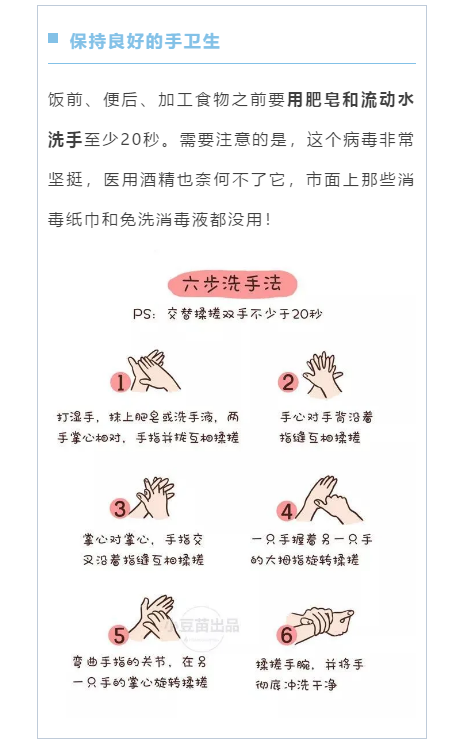 保持良好的手卫生

饭前、便后、加工食物之前要用肥皂和流动水洗手至少20秒。需要注意的是，这个病毒非常坚挺，医用酒精也奈何不了它，市面上那些消毒纸巾和免洗消毒液都没用！

六步洗手法

PS：交替揉搓双手不少于20秒

1 打湿手，抹上肥皂或洗手液，两手掌心相对，手指并拢互相揉搓

2 手心对手背沿着指缝互相揉搓

3 掌心对掌心，手指交叉沿着指缝互相揉搓

4 一只手握着另一只手的大拇指旋转揉搓

5 弯曲手指的关节，在另一只手的掌心旋转揉搓

小豆苗出品

6 揉搓手腕，并将手彻底冲洗干净