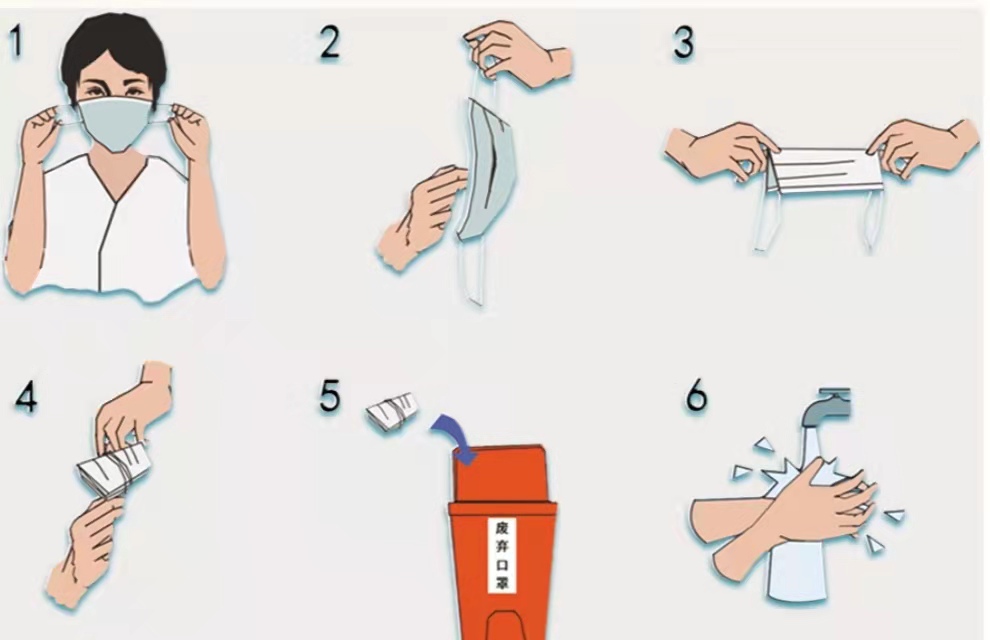 1

2

3

4

5

废弃口罩

6